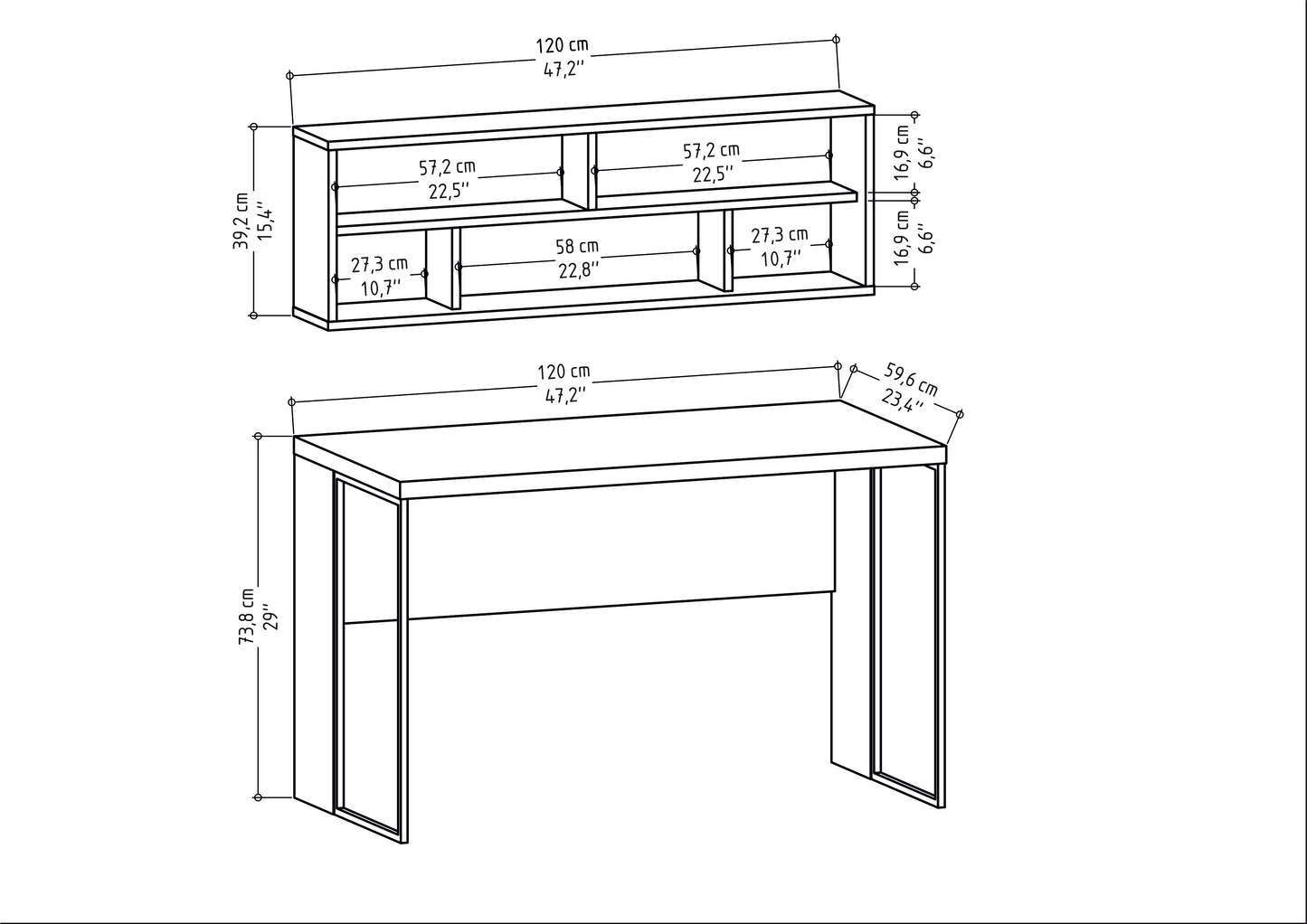 120 cm
47,2''

39,2 cm
15,4''

57,2 cm
22,5''

57,2 cm
22,5''

16,9 cm
6,6''

16,9 cm
6,6''

27,3 cm
10,7''

58 cm
22,8''

27,3 cm
10,7''

120 cm
47,2''

59,6 cm
23,4''

73,8 cm
29''